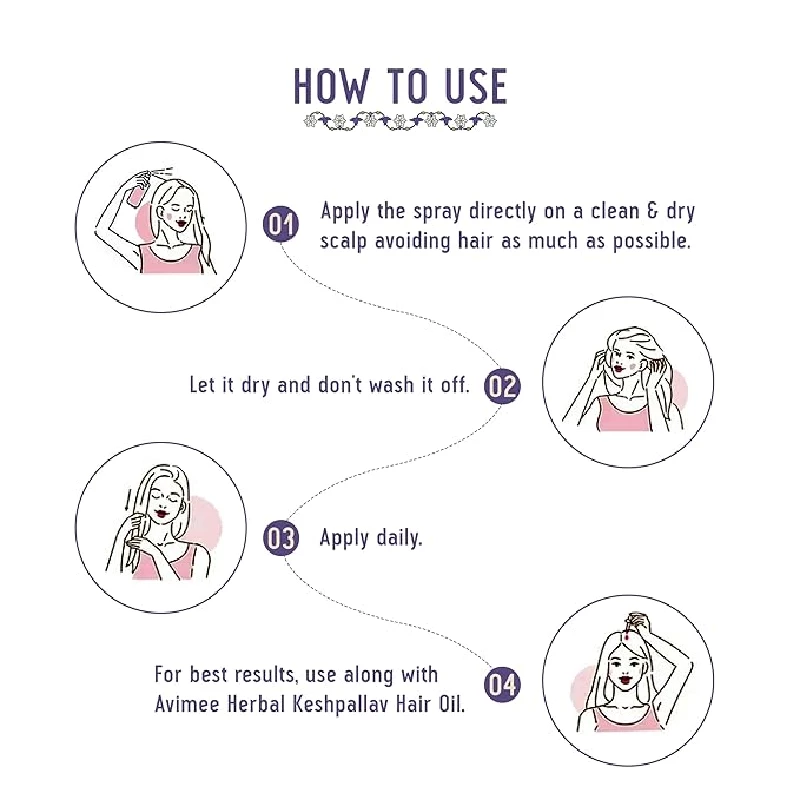 HOW TO USE

01 Apply the spray directly on a clean & dry scalp avoiding hair as much as possible.

Let it dry and don't wash it off. 02

03 Apply daily.

For best results, use along with Avimee Herbal Keshpallav Hair Oil. 04